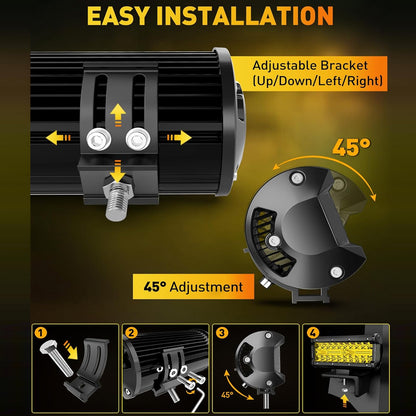 EASY INSTALLATION

Adjustable Bracket (Up/Down/Left/Right)

45°

45° Adjustment

1

2

3

45°

4