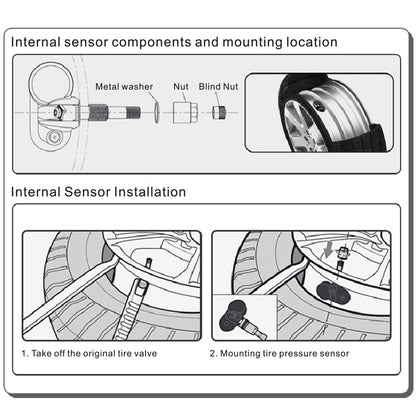 Internal sensor components and mounting location

Metal washer

Nut

Blind Nut

Internal Sensor Installation

1. Take off the original tire valve

2. Mounting tire pressure sensor