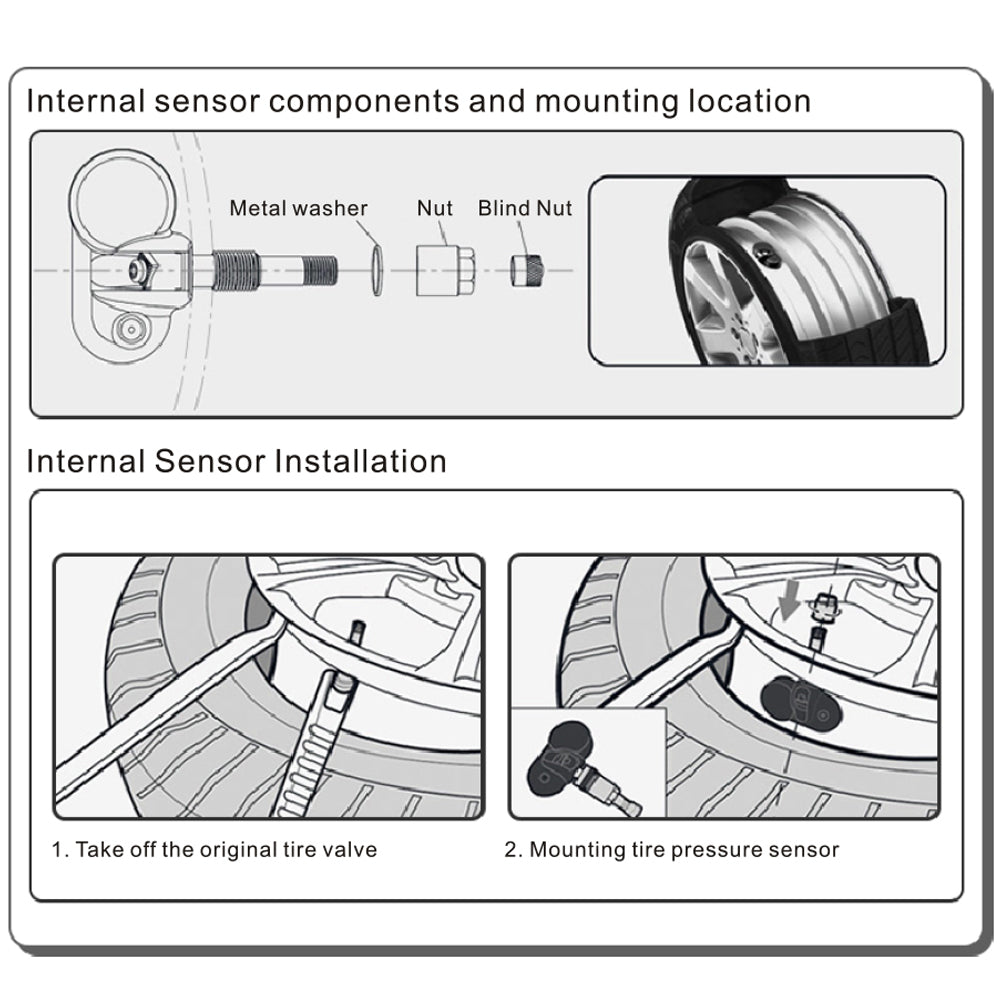 Internal sensor components and mounting location

Metal washer

Nut

Blind Nut

Internal Sensor Installation

1. Take off the original tire valve

2. Mounting tire pressure sensor