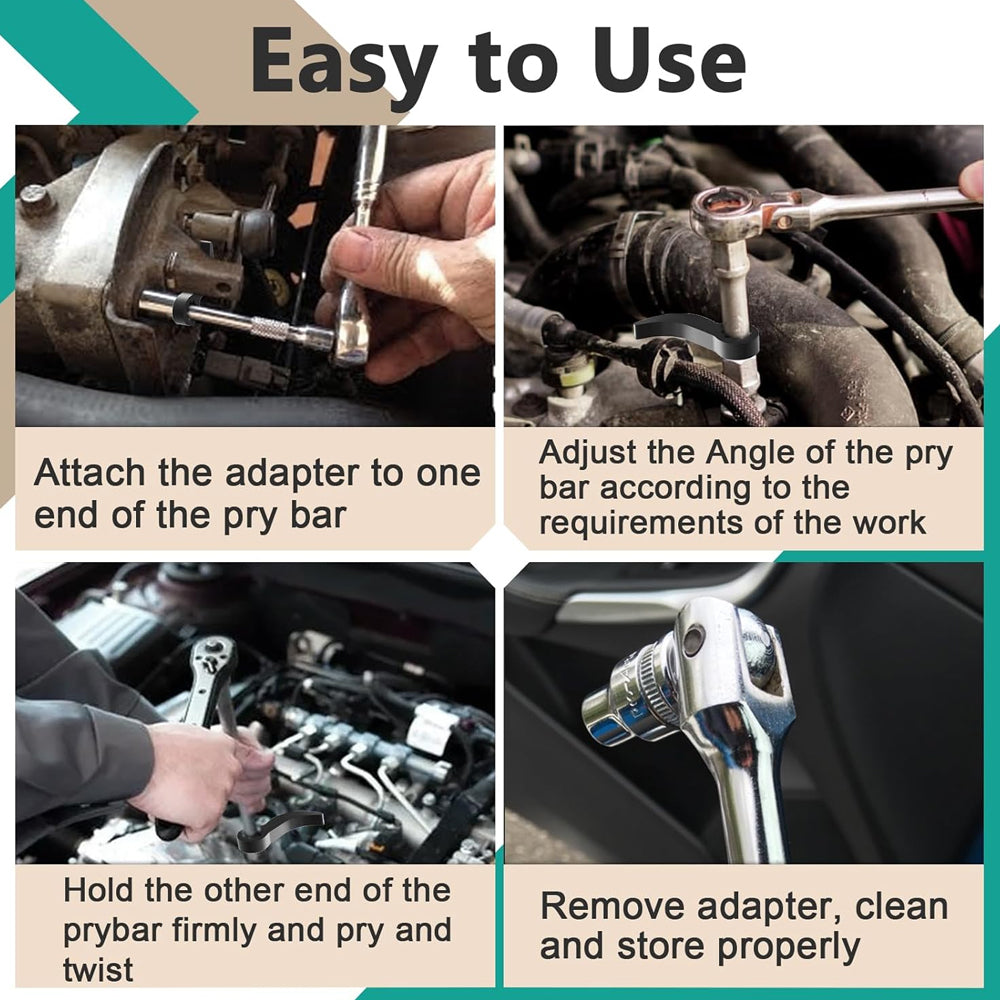 Easy to Use

Attach the adapter to one end of the pry bar

Adjust the Angle of the pry bar according to the requirements of the work

Hold the other end of the prybar firmly and pry and twist

Remove adapter, clean and store properly