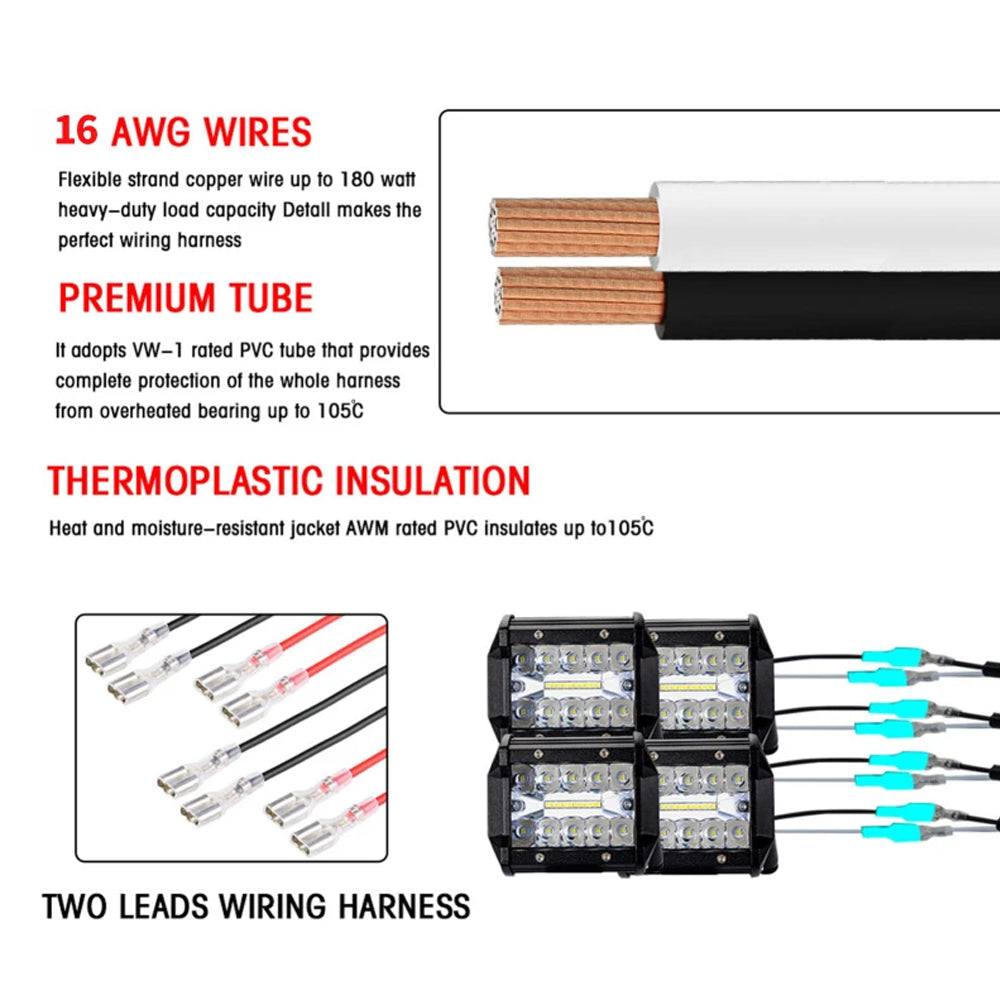 16 AWG WIRES

Flexible strand copper wire up to 180 watt heavy-duty load capacity Detall makes the perfect wiring harness

PREMIUM TUBE

It adopts VW-1 rated PVC tube that provides complete protection of the whole harness from overheated bearing up to 105℃

THERMOPLASTIC INSULATION

Heat and moisture-resistant jacket AWM rated PVC insulates up to105℃

TWO LEADS WIRING HARNESS