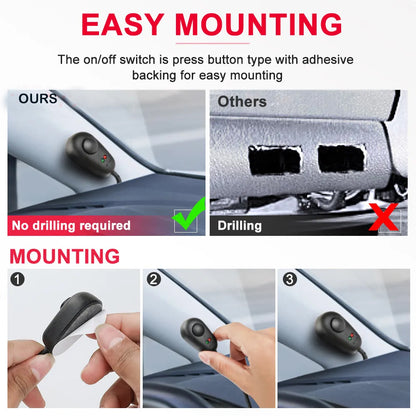 EASY MOUNTING

The on/off switch is press button type with adhesive backing for easy mounting

OURS

No drilling required

Others

Drilling

MOUNTING

1

2

3