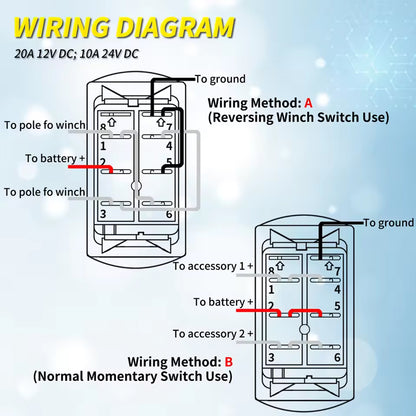 WIRING DIAGRAM

20A 12V DC; 10A 24V DC

To ground

Wiring Method: A
(Reversing Winch Switch Use)

To pole fo winch

8 7

1 4

To battery +

2 5

To pole fo winch

3 6

To ground

To accessory 1 +

8 7

1 4

To battery +

2 5

To accessory 2 +

3 6

Wiring Method: B
(Normal Momentary Switch Use)