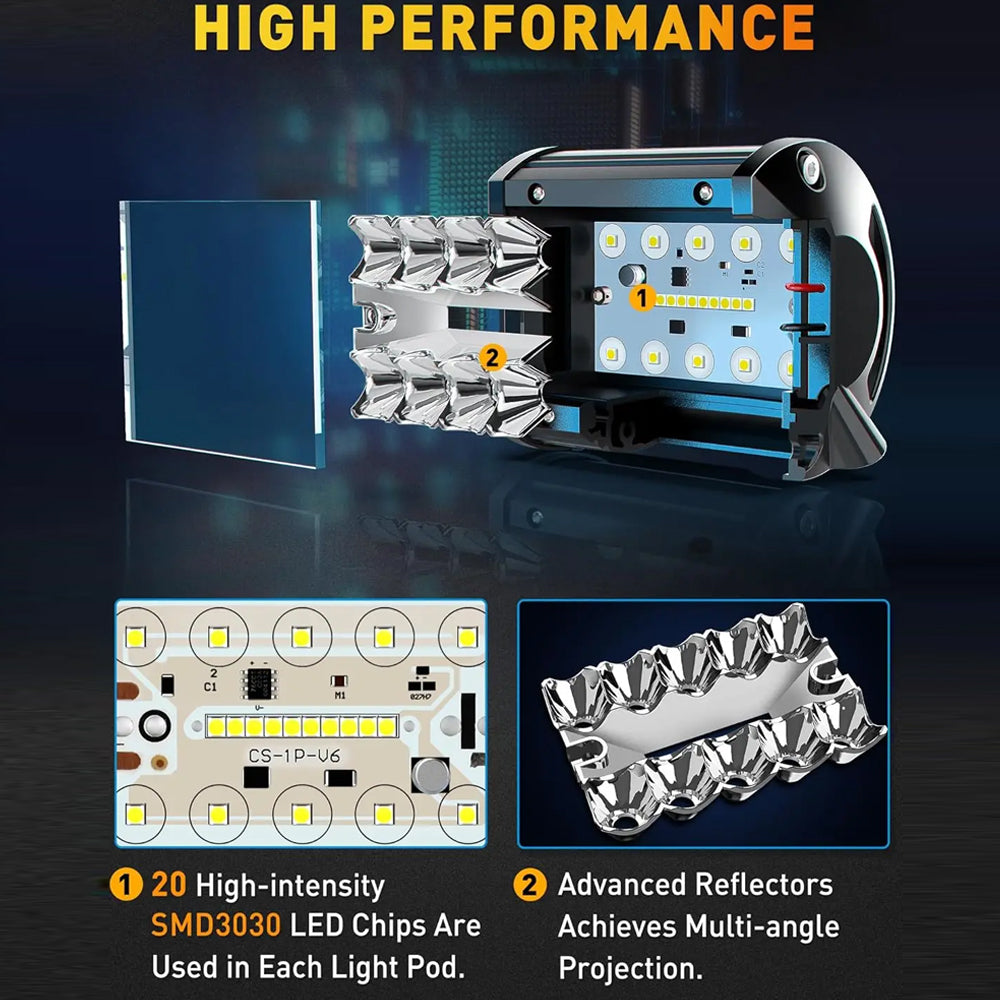 HIGH PERFORMANCE

1

2

2
C1
M1
CS-1P-V6

1 20 High-intensity SMD3030 LED Chips Are Used in Each Light Pod.

2 Advanced Reflectors Achieves Multi-angle Projection.