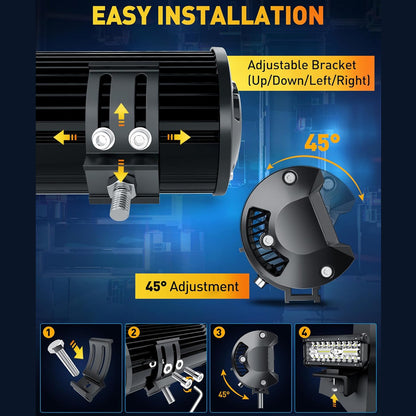 EASY INSTALLATION

Adjustable Bracket
(Up/Down/Left/Right)

45°

45° Adjustment

1

2

3

45°

4