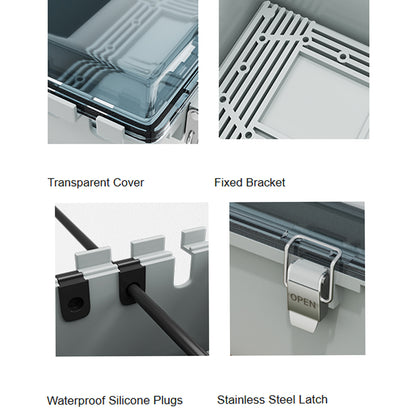 Transparent Cover

Fixed Bracket

OPEN

Waterproof Silicone Plugs

Stainless Steel Latch