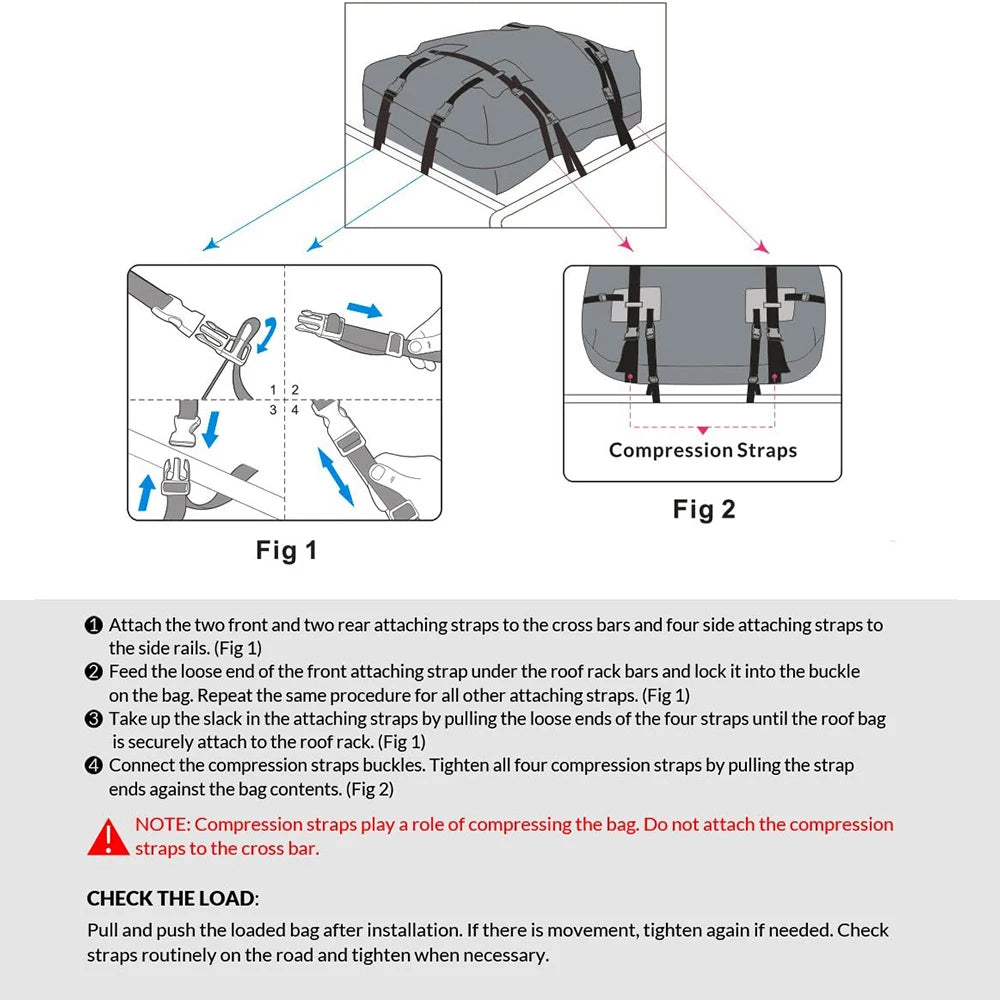 1 2
3 4

Fig 1

Compression Straps

Fig 2

❶ Attach the two front and two rear attaching straps to the cross bars and four side attaching straps to the side rails. (Fig 1)
❷ Feed the loose end of the front attaching strap under the roof rack bars and lock it into the buckle on the bag. Repeat the same procedure for all other attaching straps. (Fig 1)
❸ Take up the slack in the attaching straps by pulling the loose ends of the four straps until the roof bag is securely attach to the roof rack. (Fig 1)
❹ Connect the compression straps buckles. Tighten all four compression straps by pulling the strap ends against the bag contents. (Fig 2)

NOTE: Compression straps play a role of compressing the bag. Do not attach the compression straps to the cross bar.

CHECK THE LOAD:
Pull and push the loaded bag after installation. If there is movement, tighten again if needed. Check straps routinely on the road and tighten when necessary.