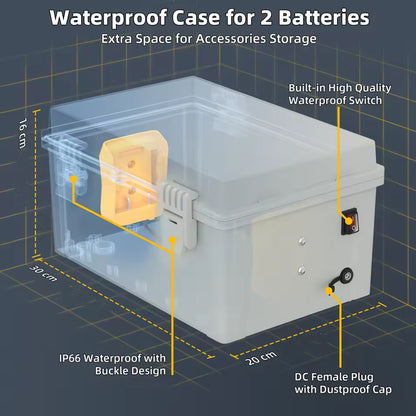 Waterproof Case for 2 Batteries
Extra Space for Accessories Storage

Built-in High Quality Waterproof Switch

16 cm

30 cm

20 cm

IP66 Waterproof with Buckle Design

DC Female Plug with Dustproof Cap