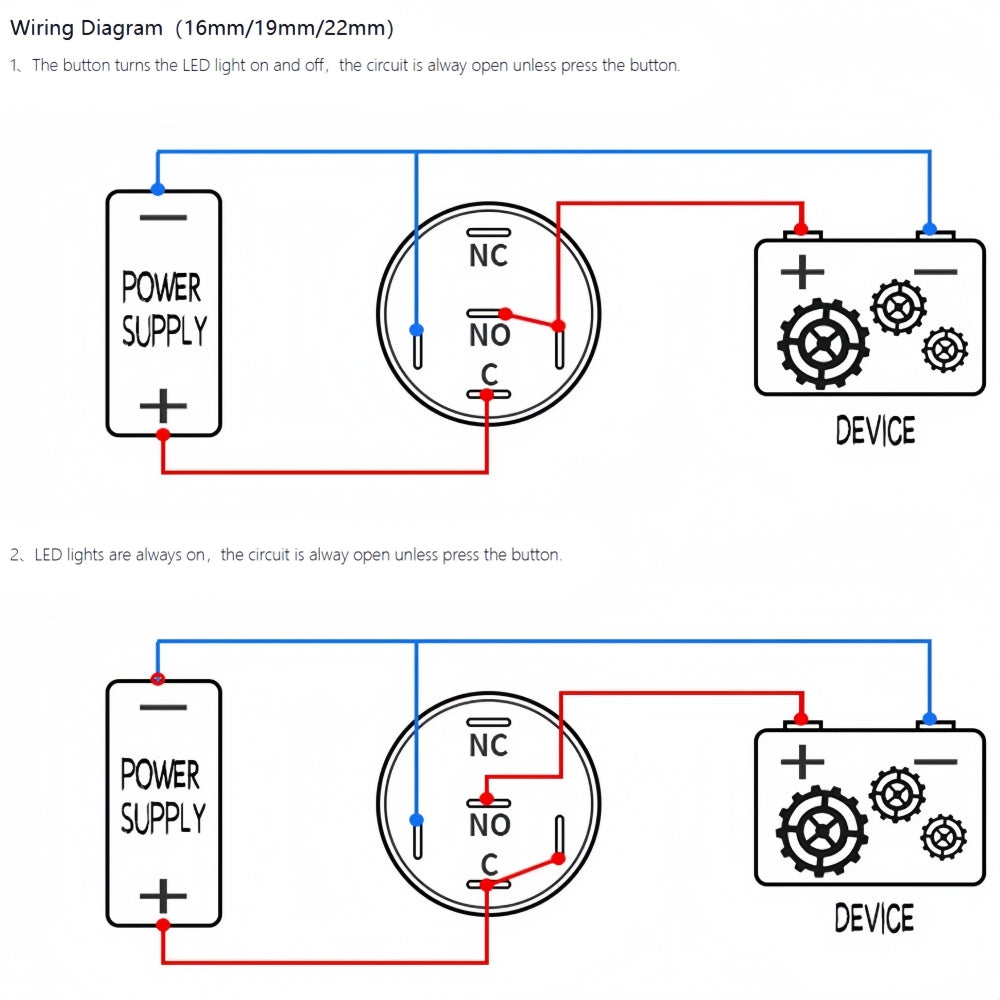 Wiring Diagram（16mm/19mm/22mm）

1、The button turns the LED light on and off，the circuit is alway open unless press the button.

−
POWER SUPPLY
+

NC
NO
C

+ −
DEVICE

2、LED lights are always on，the circuit is alway open unless press the button.

−
POWER SUPPLY
+

NC
NO
C

+ −
DEVICE