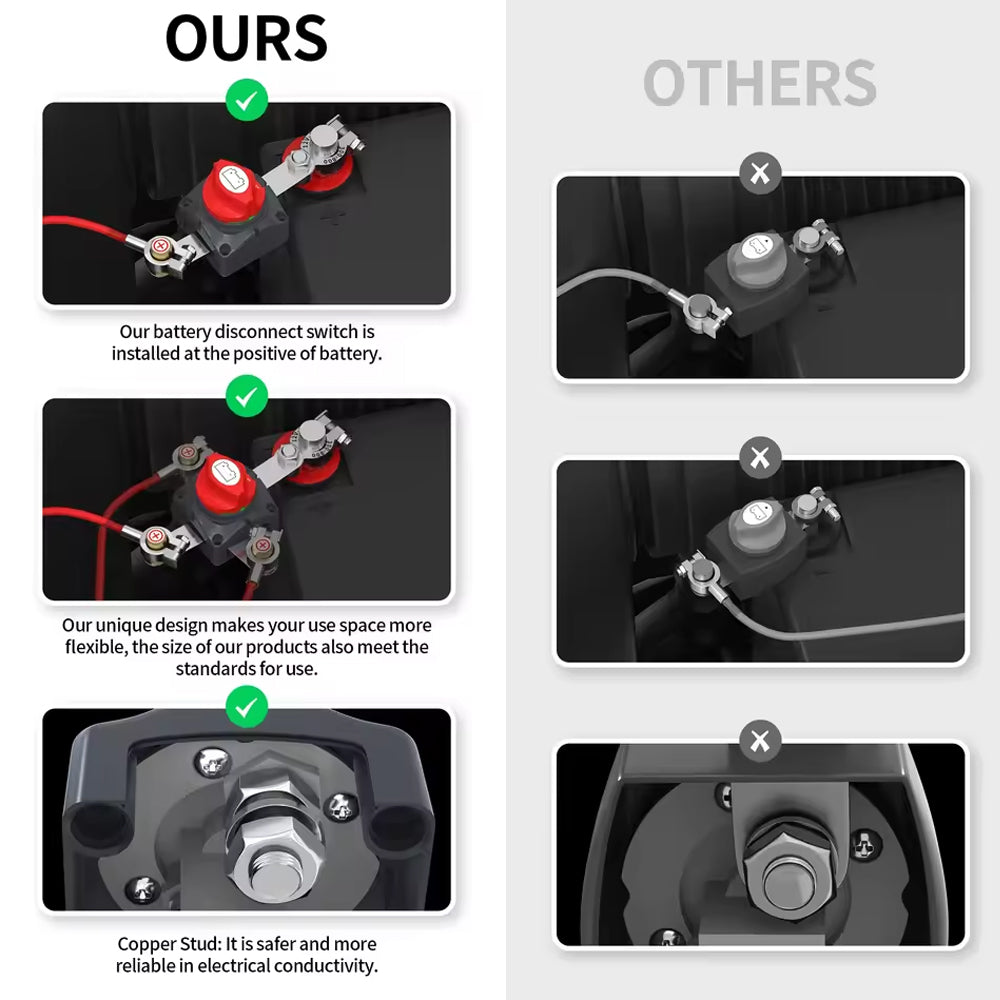 OURS

Our battery disconnect switch is installed at the positive of battery.

Our unique design makes your use space more flexible, the size of our products also meet the standards for use.

Copper Stud: It is safer and more reliable in electrical conductivity.

OTHERS