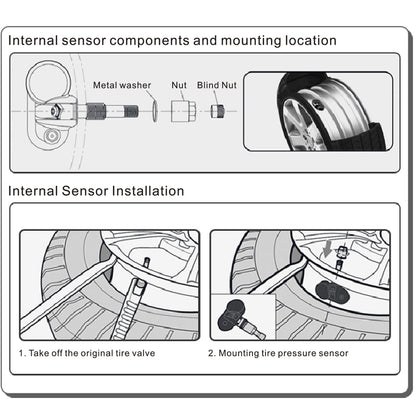 Internal sensor components and mounting location

Metal washer

Nut

Blind Nut

Internal Sensor Installation

1. Take off the original tire valve

2. Mounting tire pressure sensor