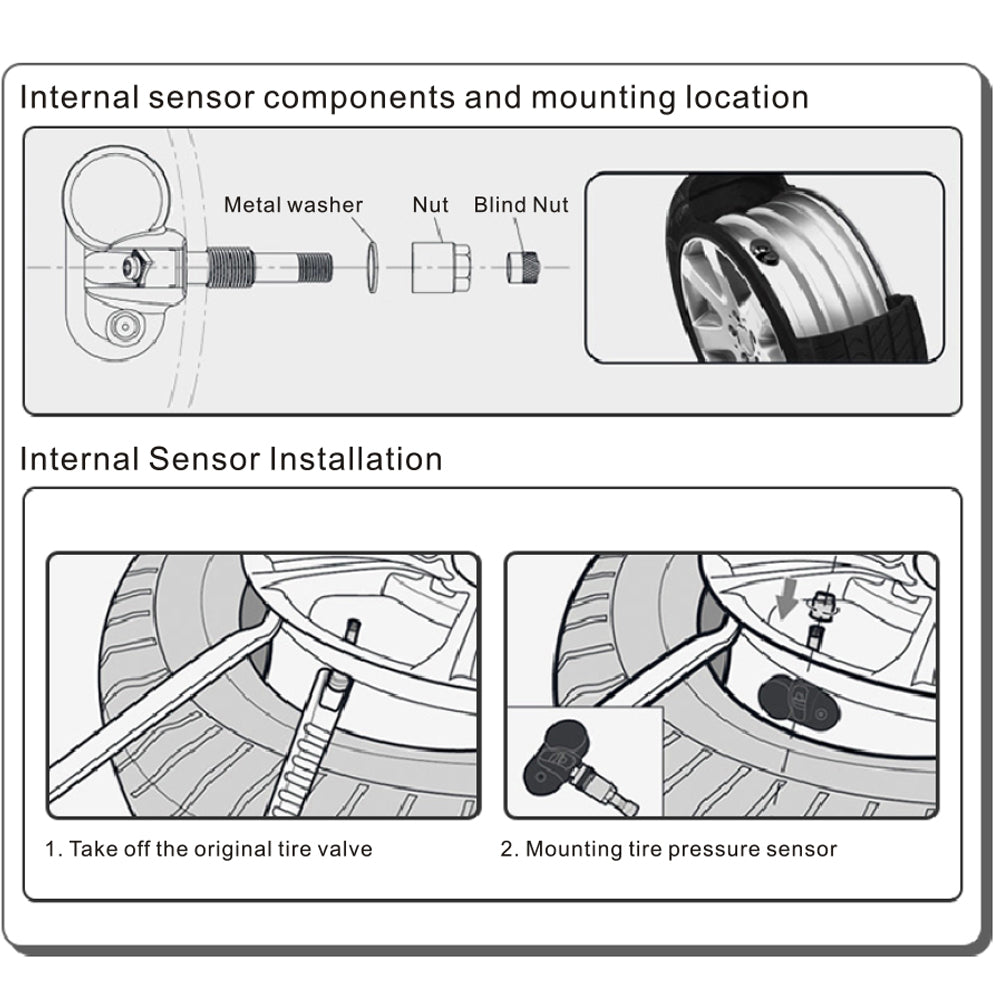 Internal sensor components and mounting location

Metal washer

Nut

Blind Nut

Internal Sensor Installation

1. Take off the original tire valve

2. Mounting tire pressure sensor