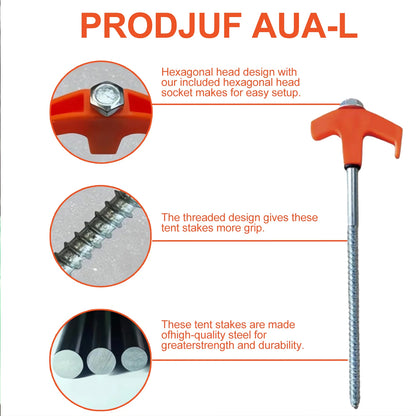 PRODJUF AUA-L

Hexagonal head design with our included hexagonal head socket makes for easy setup.

The threaded design gives these tent stakes more grip.

These tent stakes are made ofhigh-quality steel for greaterstrength and durability.