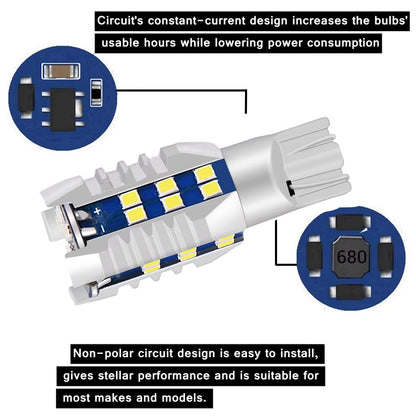 Circuit's constant-current design increases the bulbs' usable hours while lowering power consumption

+

-

680

Non-polar circuit design is easy to install, gives stellar performance and is suitable for most makes and models.