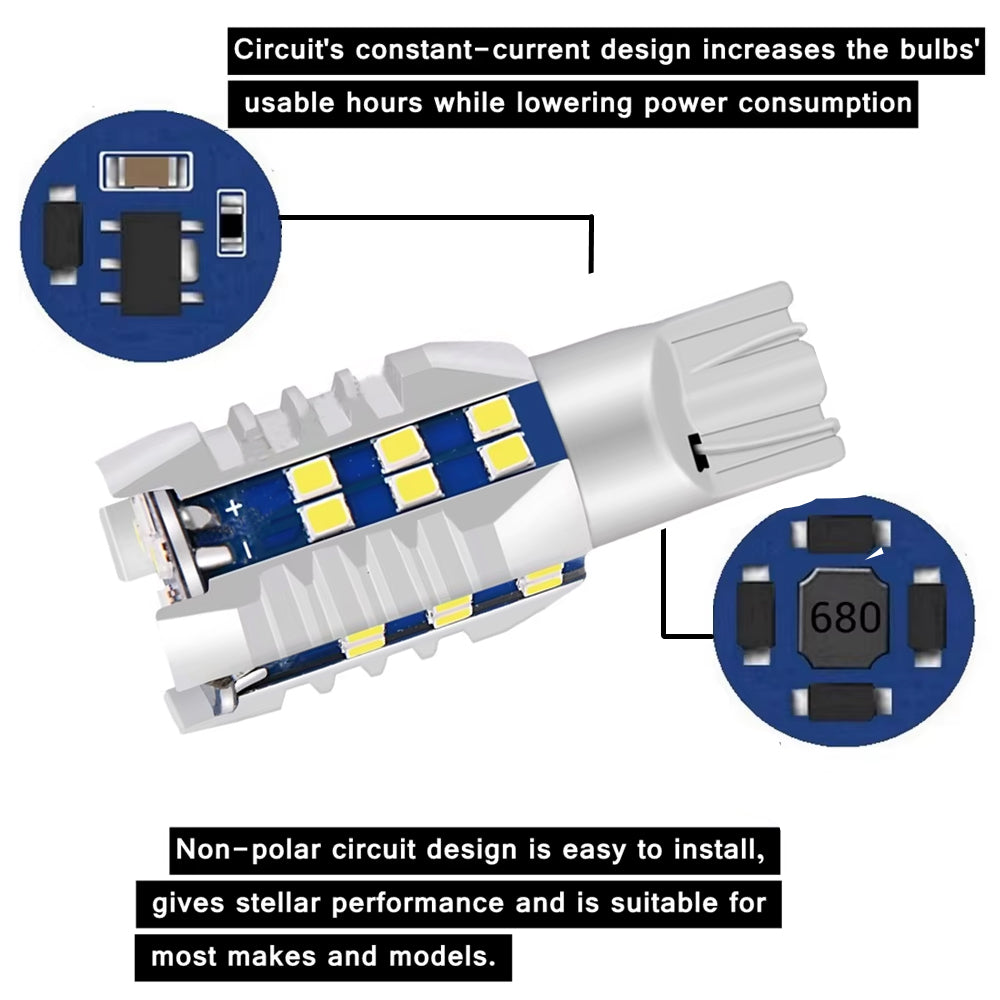 Circuit's constant-current design increases the bulbs' usable hours while lowering power consumption

+
-

680

Non-polar circuit design is easy to install, gives stellar performance and is suitable for most makes and models.