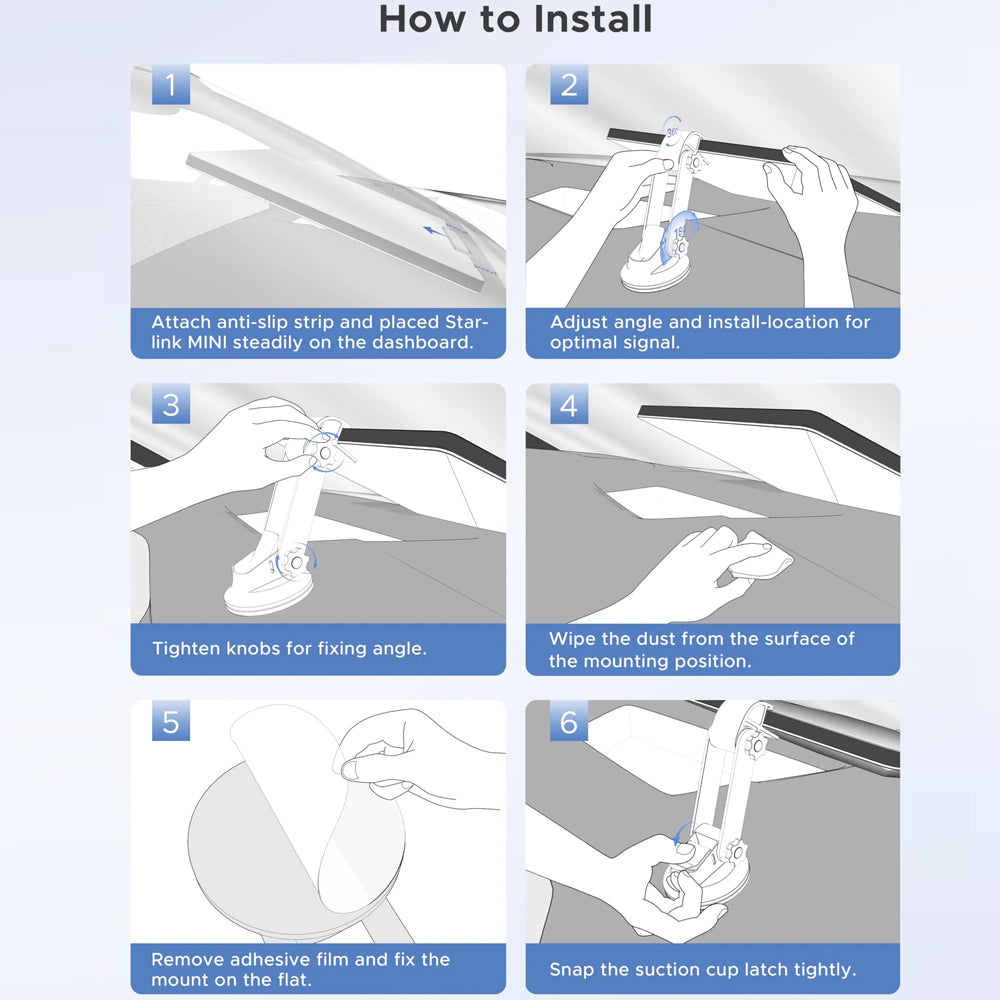 How to Install

1

Attach anti-slip strip and placed Starlink MINI steadily on the dashboard.

2

360°

180°

Adjust angle and install-location for optimal signal.

3

Tighten knobs for fixing angle.

4

Wipe the dust from the surface of the mounting position.

5

Remove adhesive film and fix the mount on the flat.

6

Snap the suction cup latch tightly.