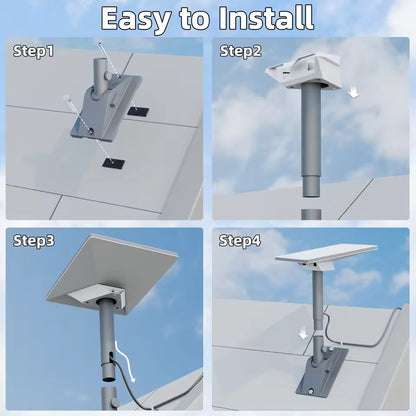 Easy to Install

Step1

Step2

Step3

Step4