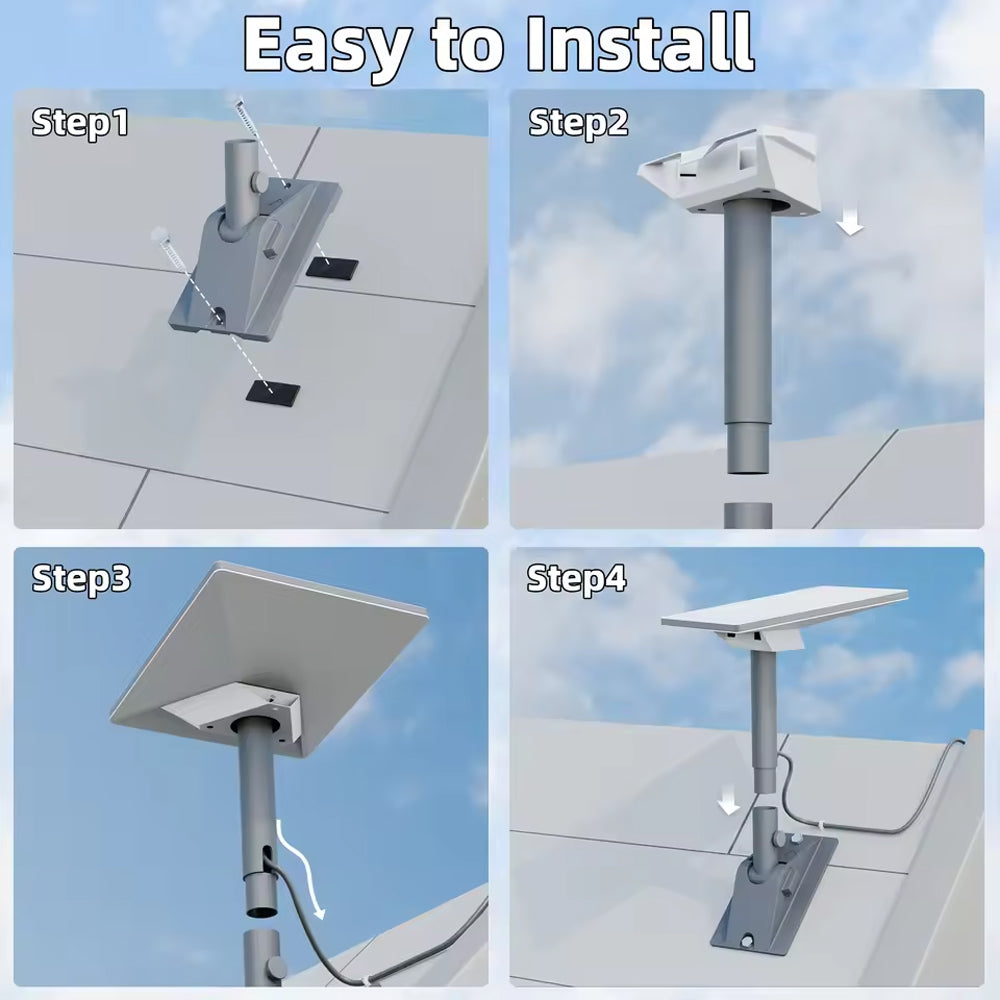 Easy to Install

Step1

Step2

Step3

Step4