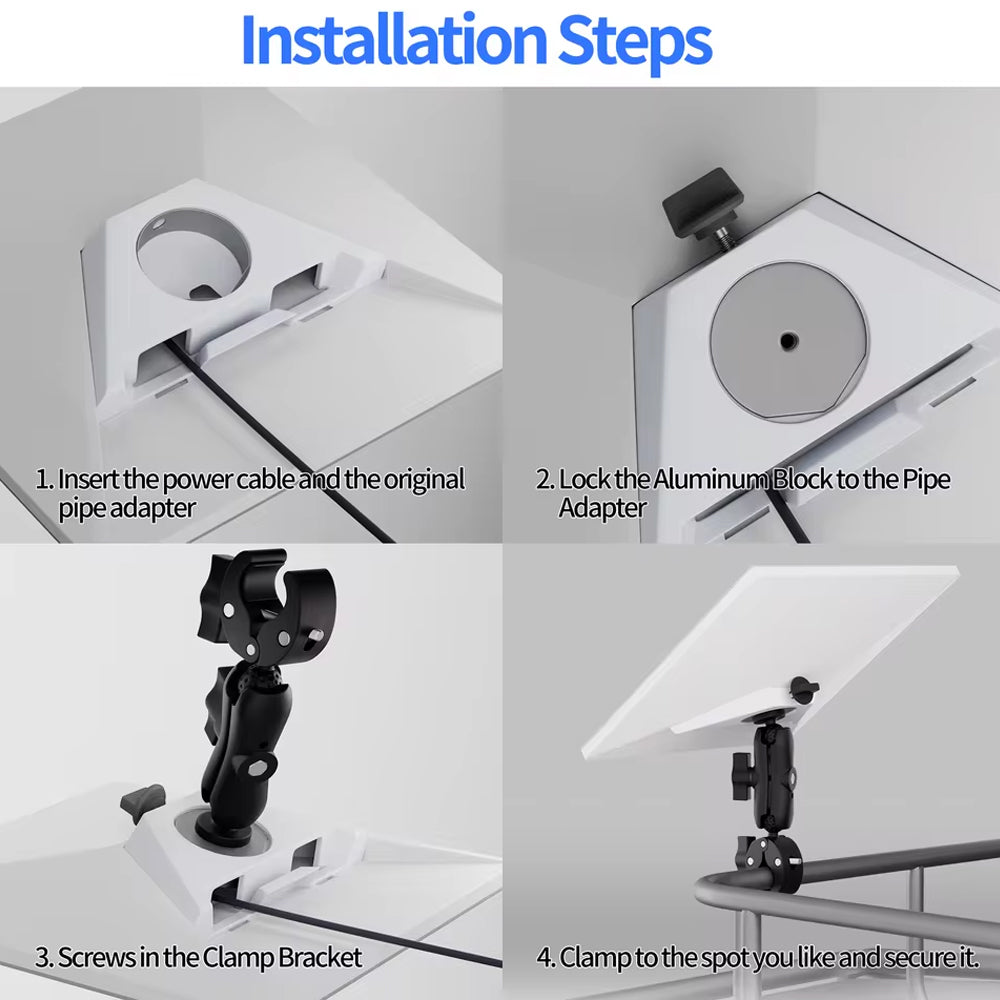 Installation Steps

1. Insert the power cable and the original pipe adapter

2. Lock the Aluminum Block to the Pipe Adapter

3. Screws in the Clamp Bracket

4. Clamp to the spot you like and secure it.