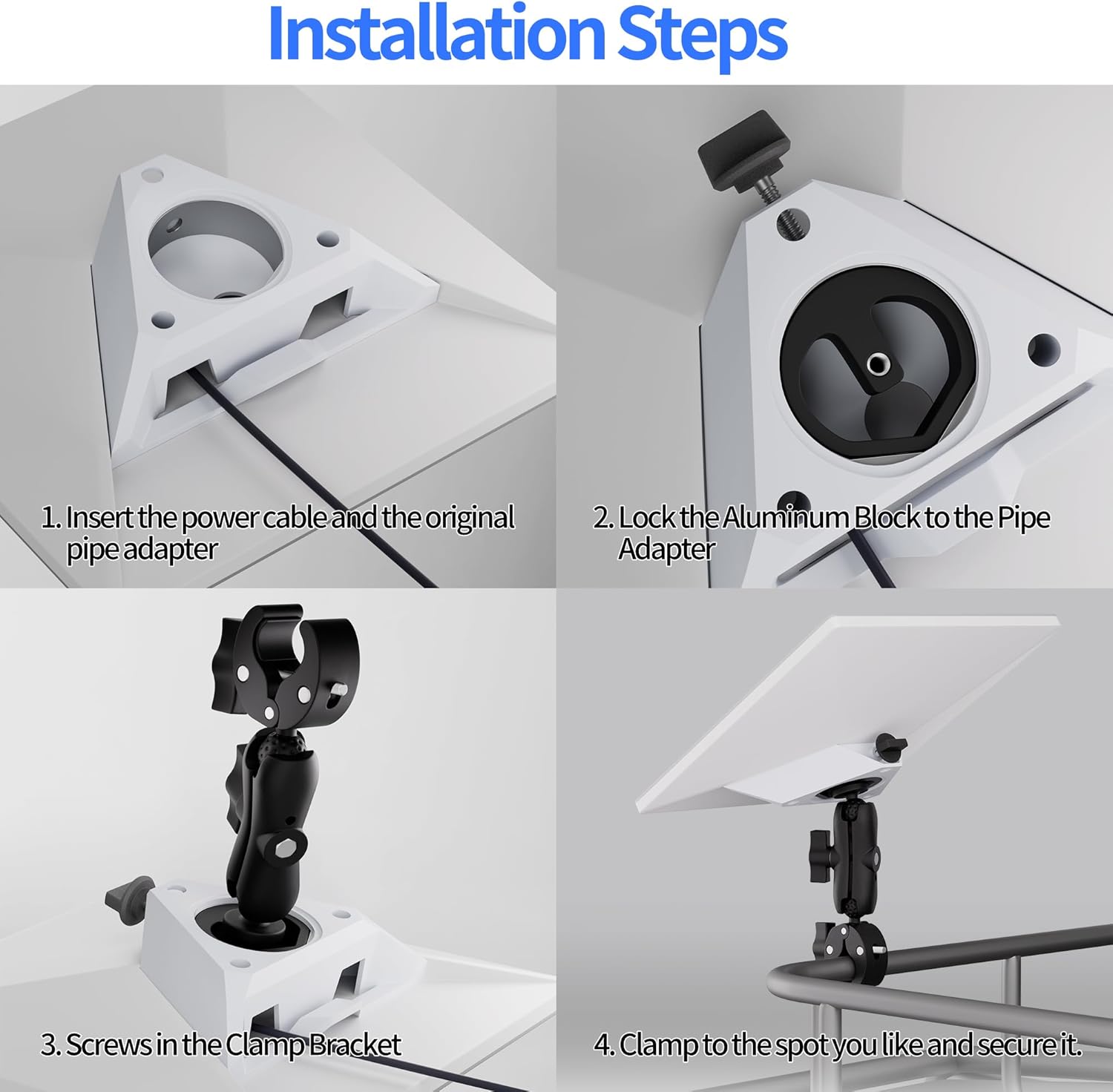 Installation Steps

1. Insert the power cable and the original pipe adapter

2. Lock the Aluminum Block to the Pipe Adapter

3. Screws in the Clamp Bracket

4. Clamp to the spot you like and secure it.