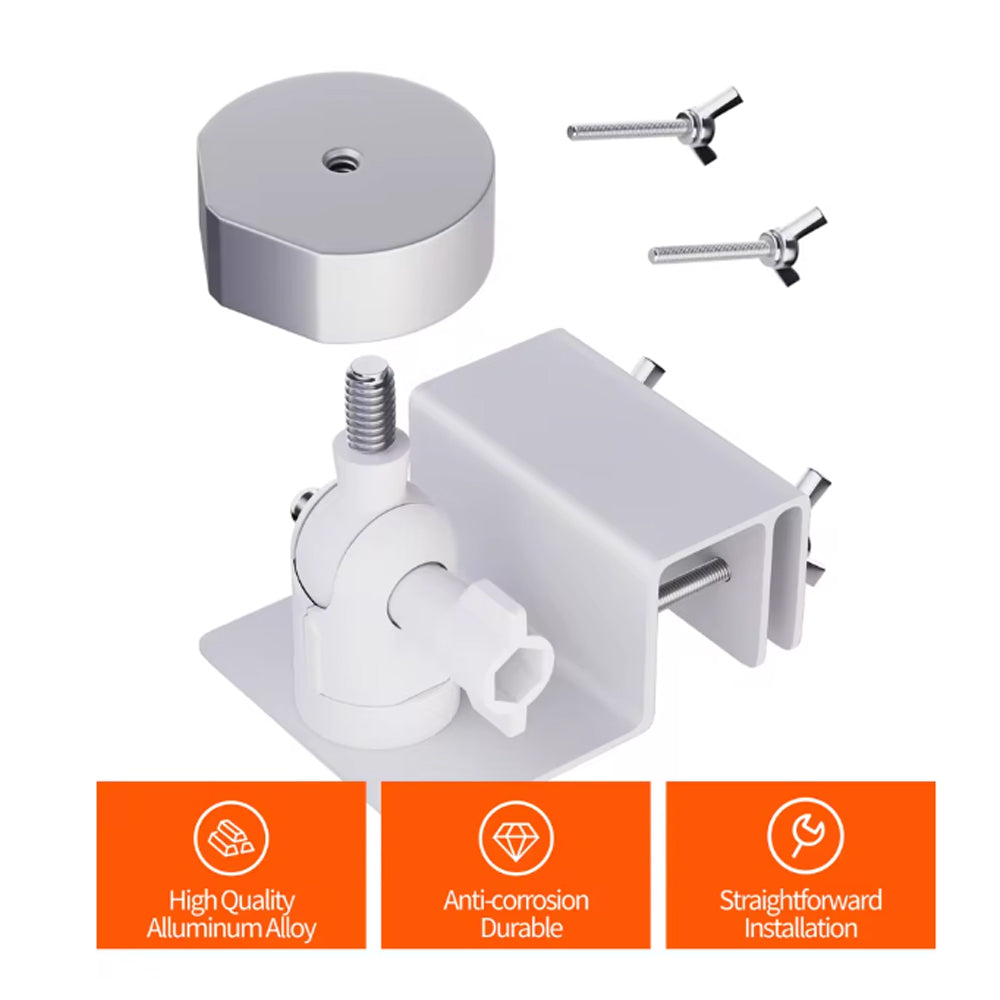 High Quality
Alluminum Alloy

Anti-corrosion
Durable

Straightforward
Installation