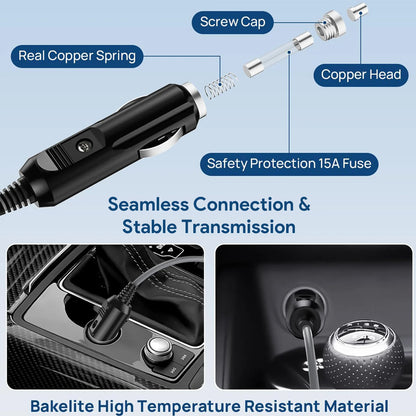 Screw Cap

Real Copper Spring

Copper Head

Safety Protection 15A Fuse

Seamless Connection & Stable Transmission

Bakelite High Temperature Resistant Material