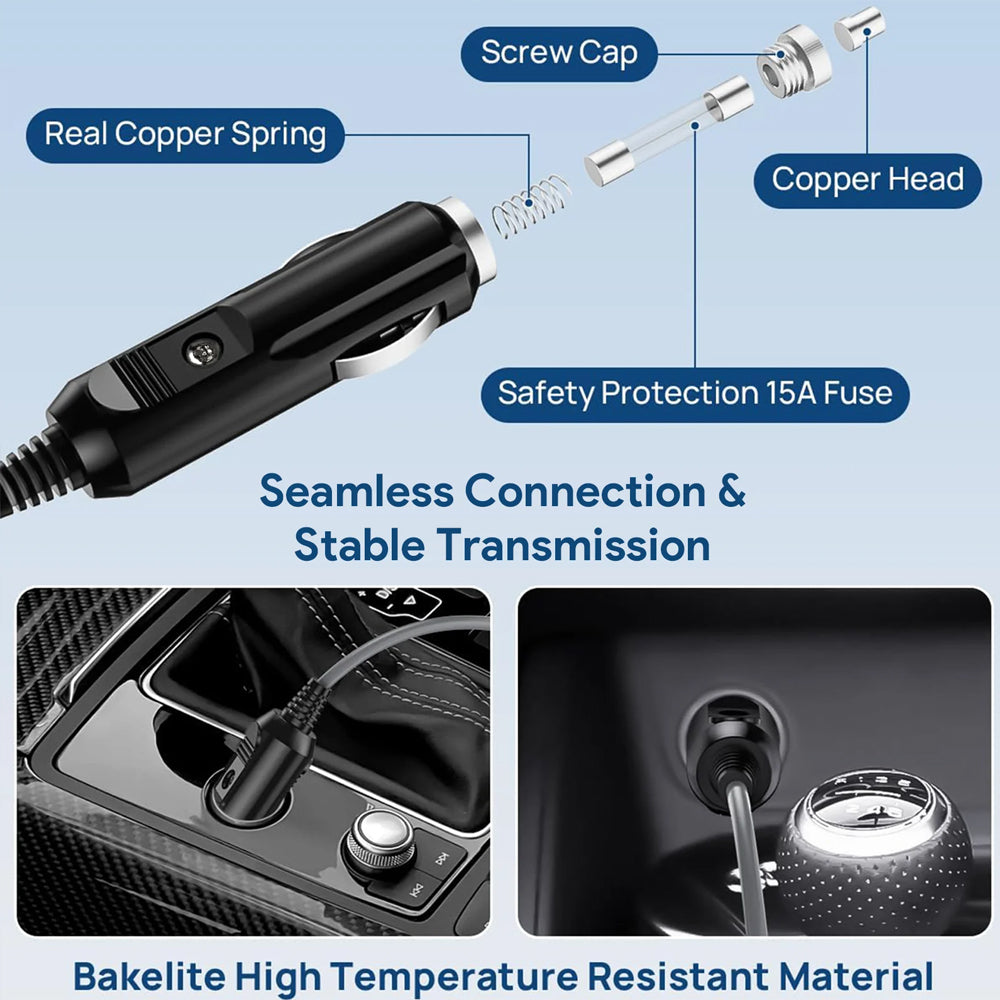 Screw Cap

Real Copper Spring

Copper Head

Safety Protection 15A Fuse

Seamless Connection & Stable Transmission

Bakelite High Temperature Resistant Material