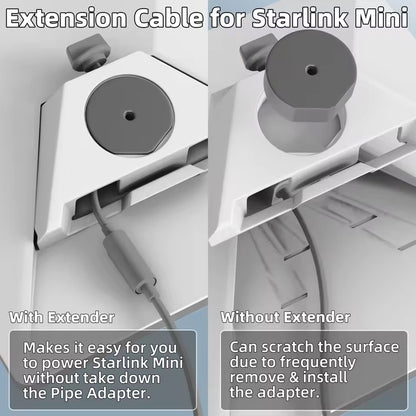 Extension Cable for Starlink Mini

With Extender

Makes it easy for you to power Starlink Mini without take down the Pipe Adapter.

Without Extender

Can scratch the surface due to frequently remove & install the adapter.