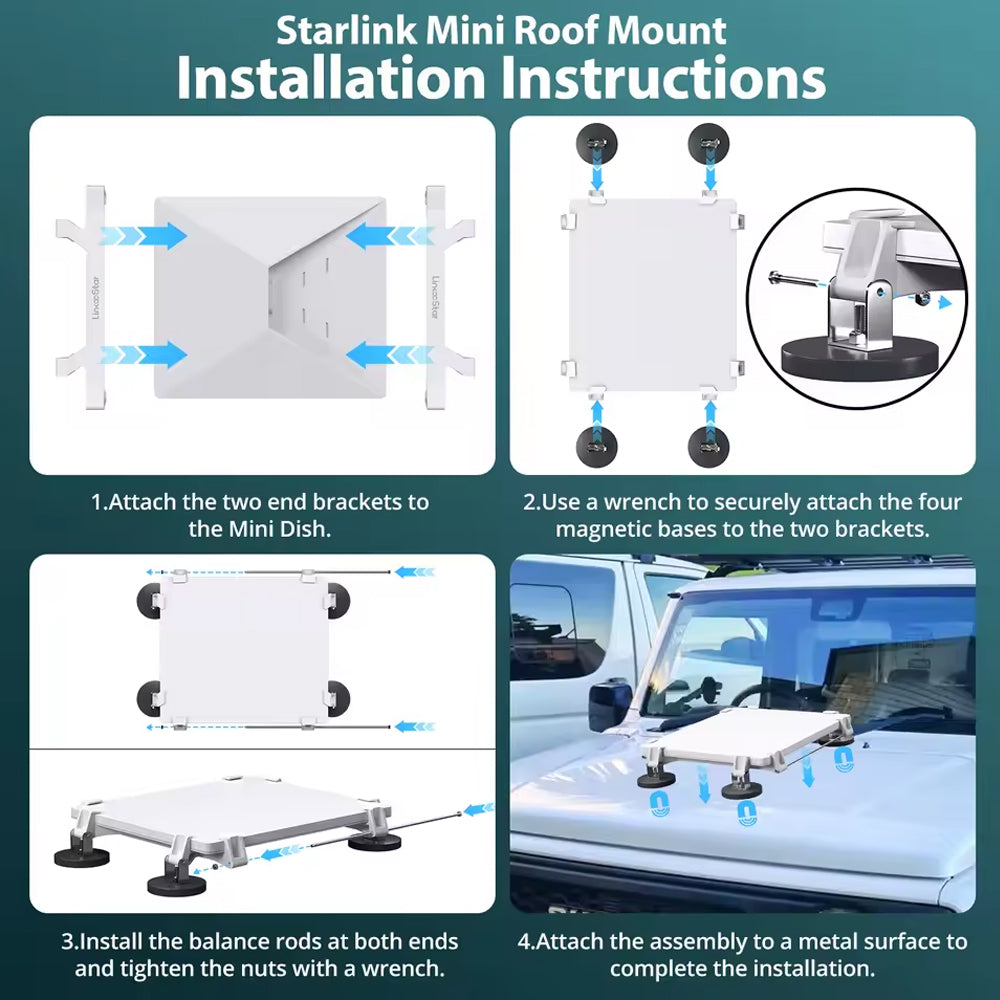 Starlink Mini Roof Mount
Installation Instructions

LincoStar

LincoStar

1.Attach the two end brackets to the Mini Dish.

2.Use a wrench to securely attach the four magnetic bases to the two brackets.

3.Install the balance rods at both ends and tighten the nuts with a wrench.

4.Attach the assembly to a metal surface to complete the installation.