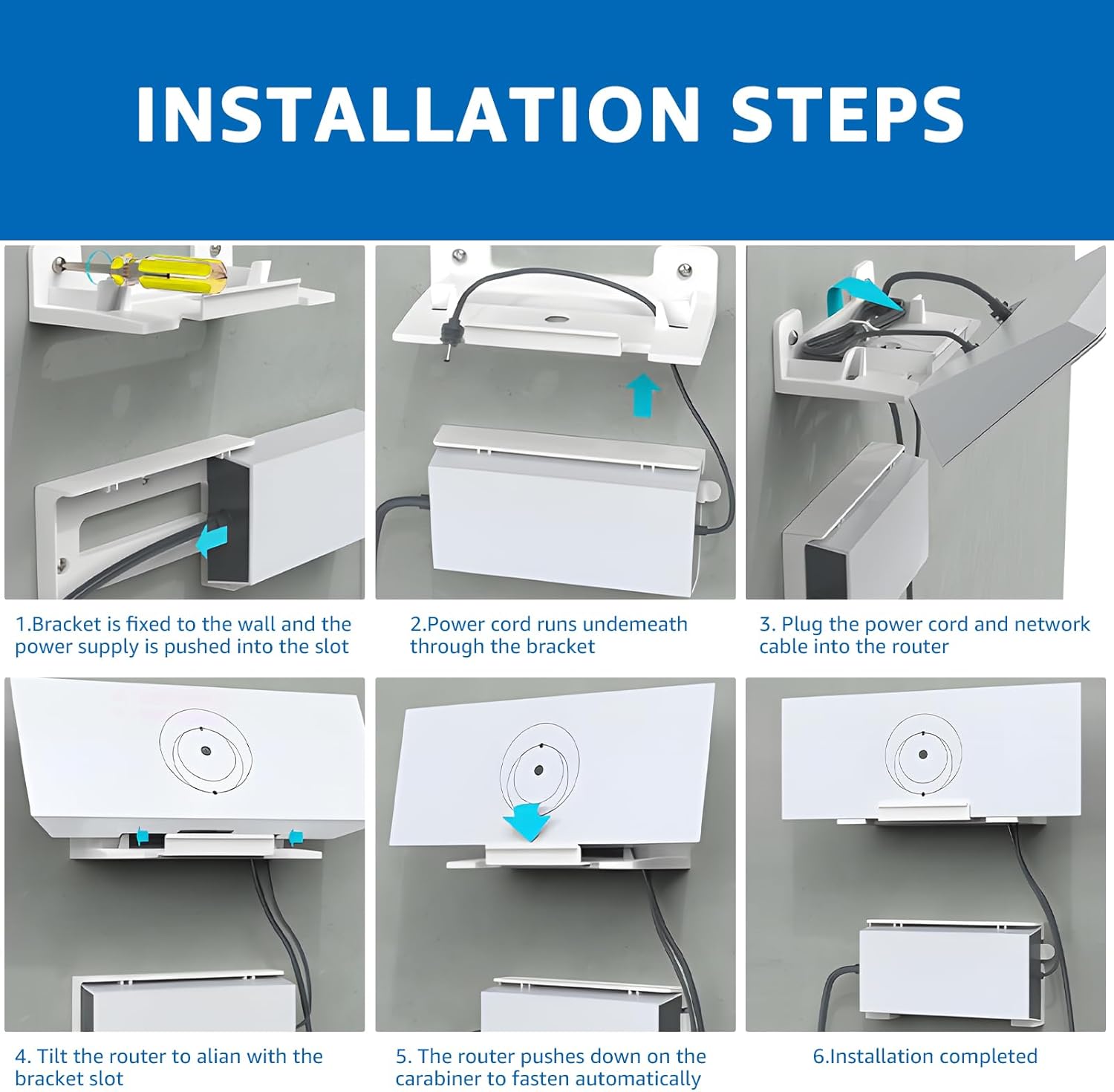 INSTALLATION STEPS

1.Bracket is fixed to the wall and the power supply is pushed into the slot

2.Power cord runs undemeath through the bracket

3. Plug the power cord and network cable into the router

4. Tilt the router to alian with the bracket slot

5. The router pushes down on the carabiner to fasten automatically

6.Installation completed