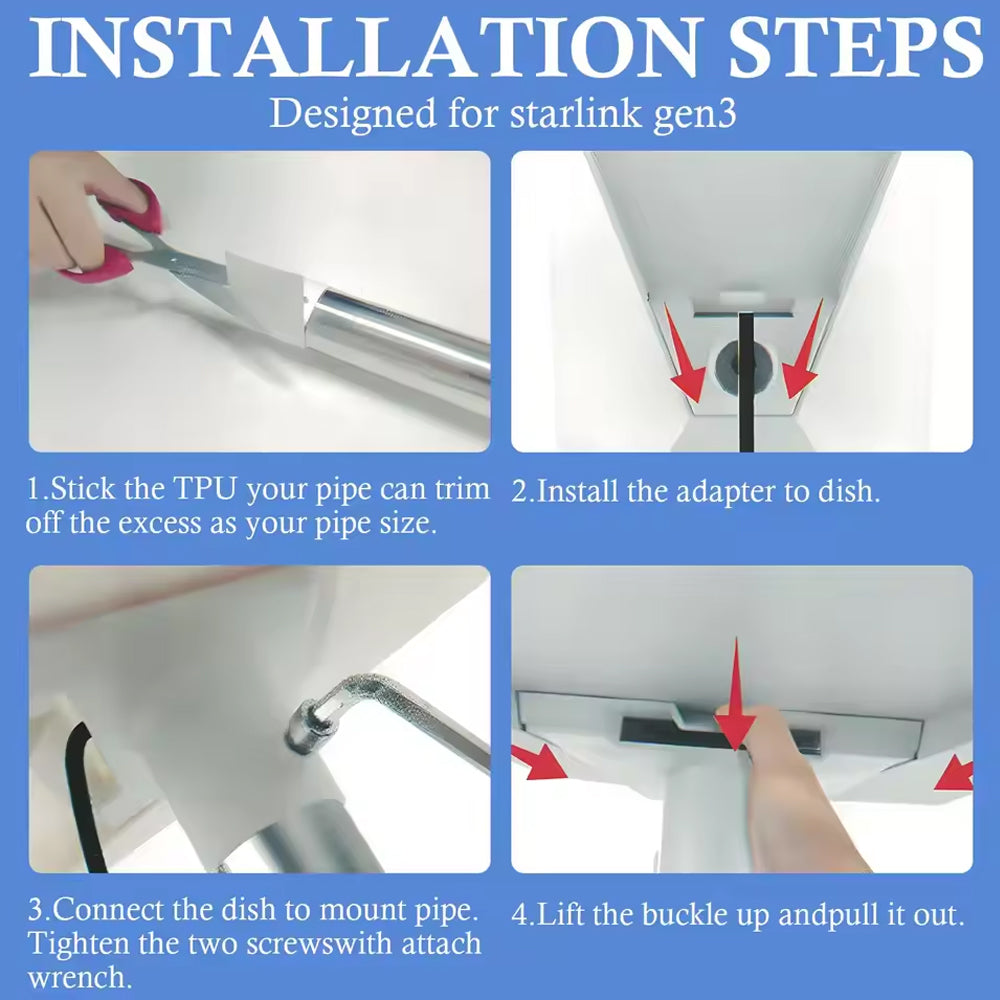 INSTALLATION STEPS
Designed for starlink gen3

1.Stick the TPU your pipe can trim off the excess as your pipe size.

2.Install the adapter to dish.

3.Connect the dish to mount pipe. Tighten the two screwswith attach wrench.

4.Lift the buckle up andpull it out.