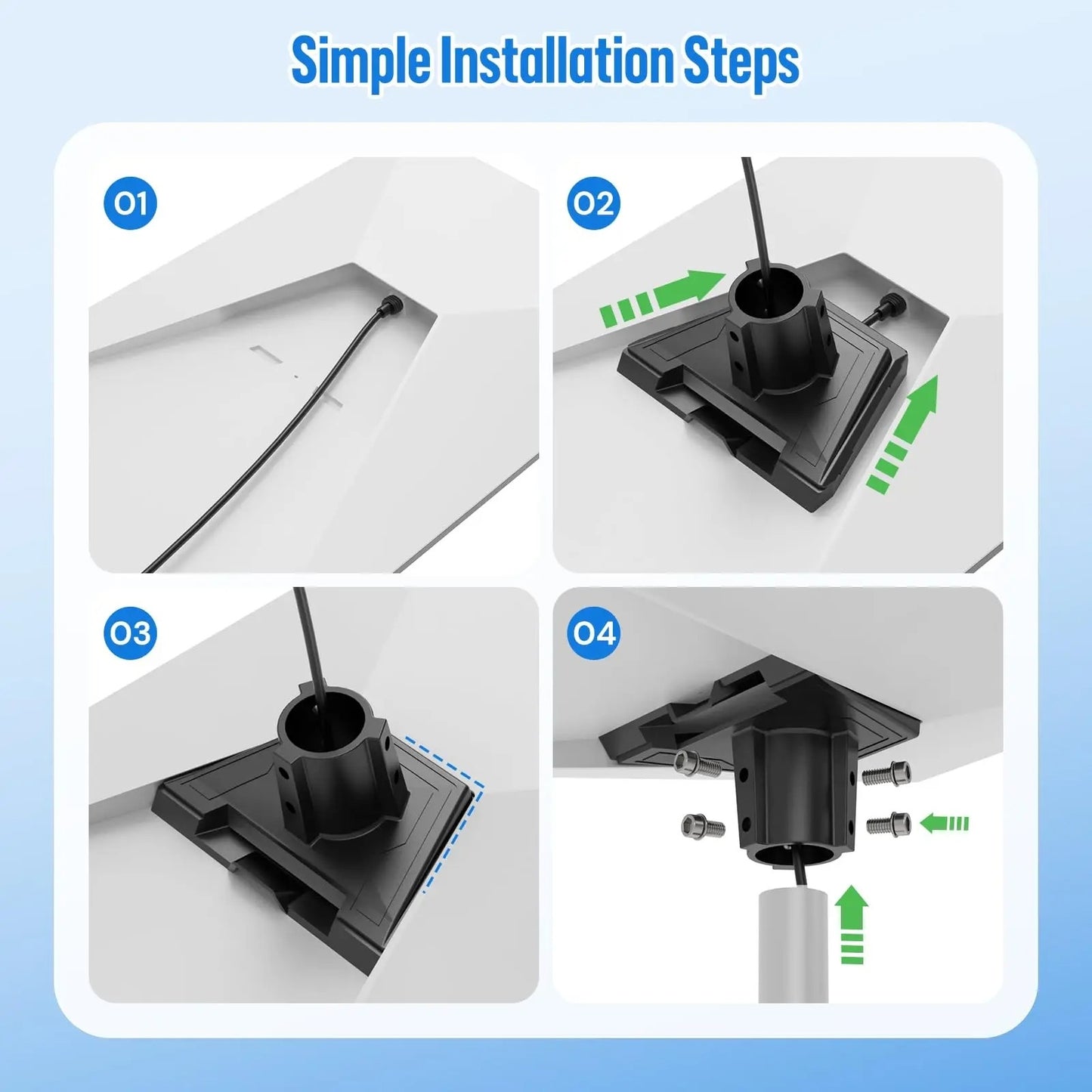 Simple Installation Steps

01

02

03

04