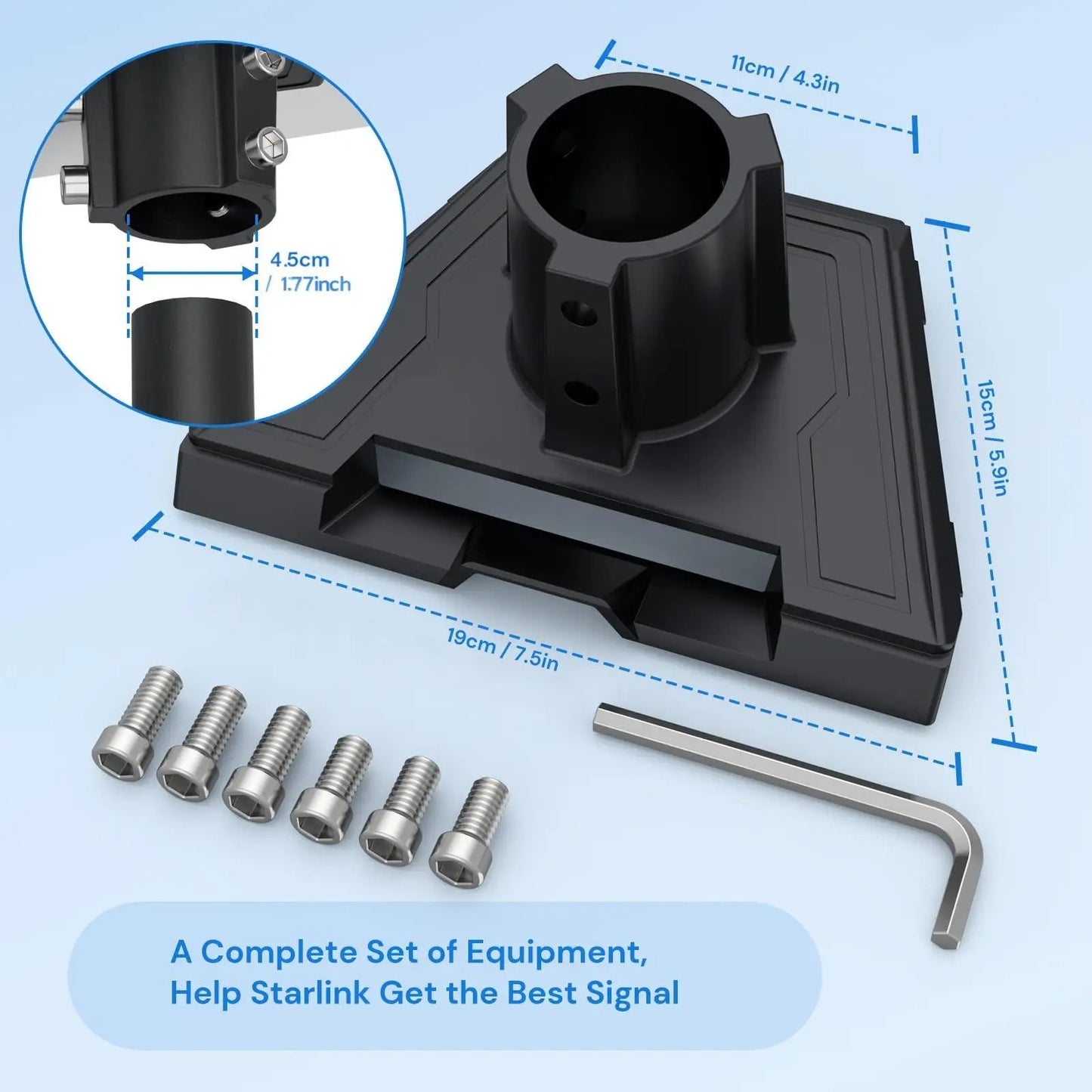 4.5cm / 1.77inch

11cm / 4.3in

15cm / 5.9in

19cm / 7.5in

A Complete Set of Equipment, Help Starlink Get the Best Signal