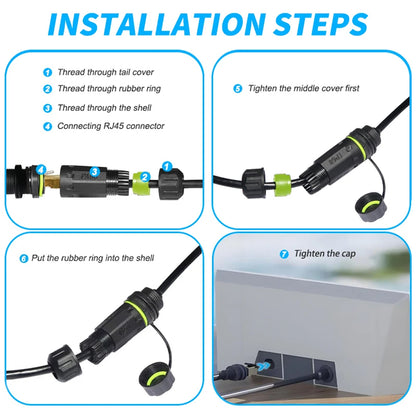 INSTALLATION STEPS

1 Thread through tail cover
2 Thread through rubber ring
3 Thread through the shell
4 Connecting RJ45 connector

4 3 2 1

5 Tighten the middle cover first

6 Put the rubber ring into the shell

7 Tighten the cap