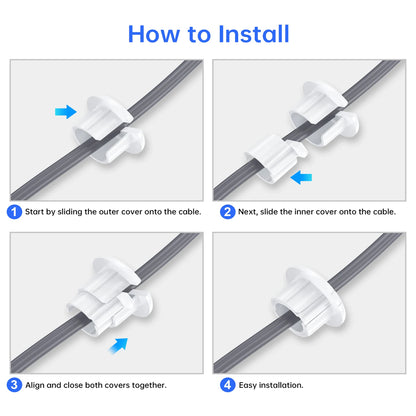 How to Install

1 Start by sliding the outer cover onto the cable.

2 Next, slide the inner cover onto the cable.

3 Align and close both covers together.

4 Easy installation.