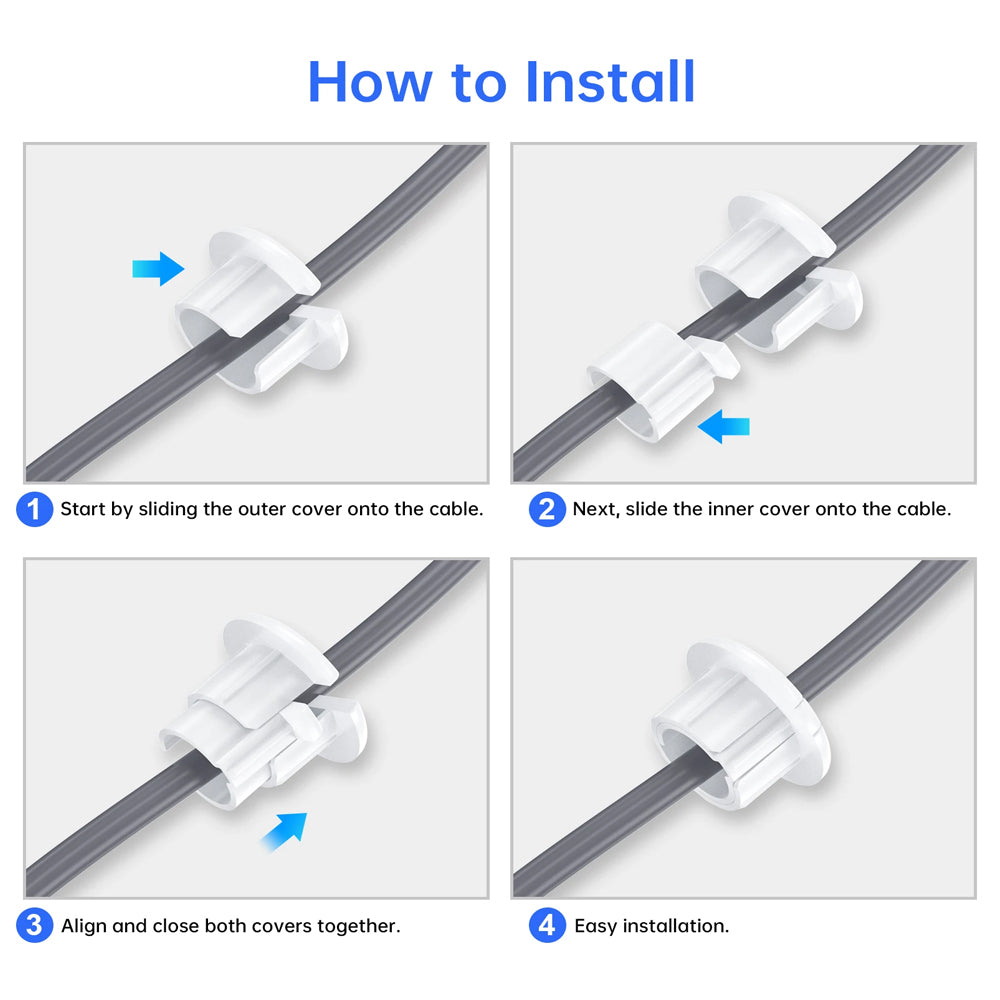 How to Install

1 Start by sliding the outer cover onto the cable.

2 Next, slide the inner cover onto the cable.

3 Align and close both covers together.

4 Easy installation.