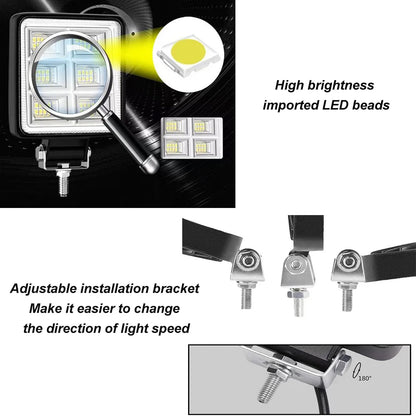 High brightness
imported LED beads

Adjustable installation bracket
Make it easier to change
the direction of light speed

180°