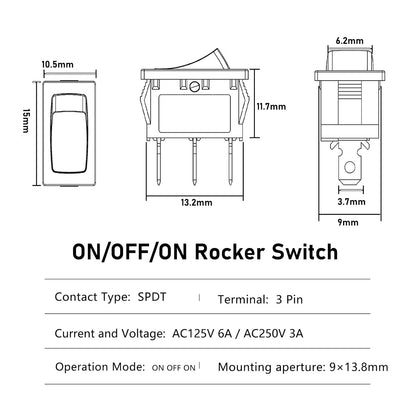 10.5mm

15mm

11.7mm

13.2mm

6.2mm

3.7mm

9mm

ON/OFF/ON Rocker Switch

Contact Type: SPDT | Terminal: 3 Pin

Current and Voltage: AC125V 6A / AC250V 3A

Operation Mode: ON OFF ON | Mounting aperture: 9×13.8mm