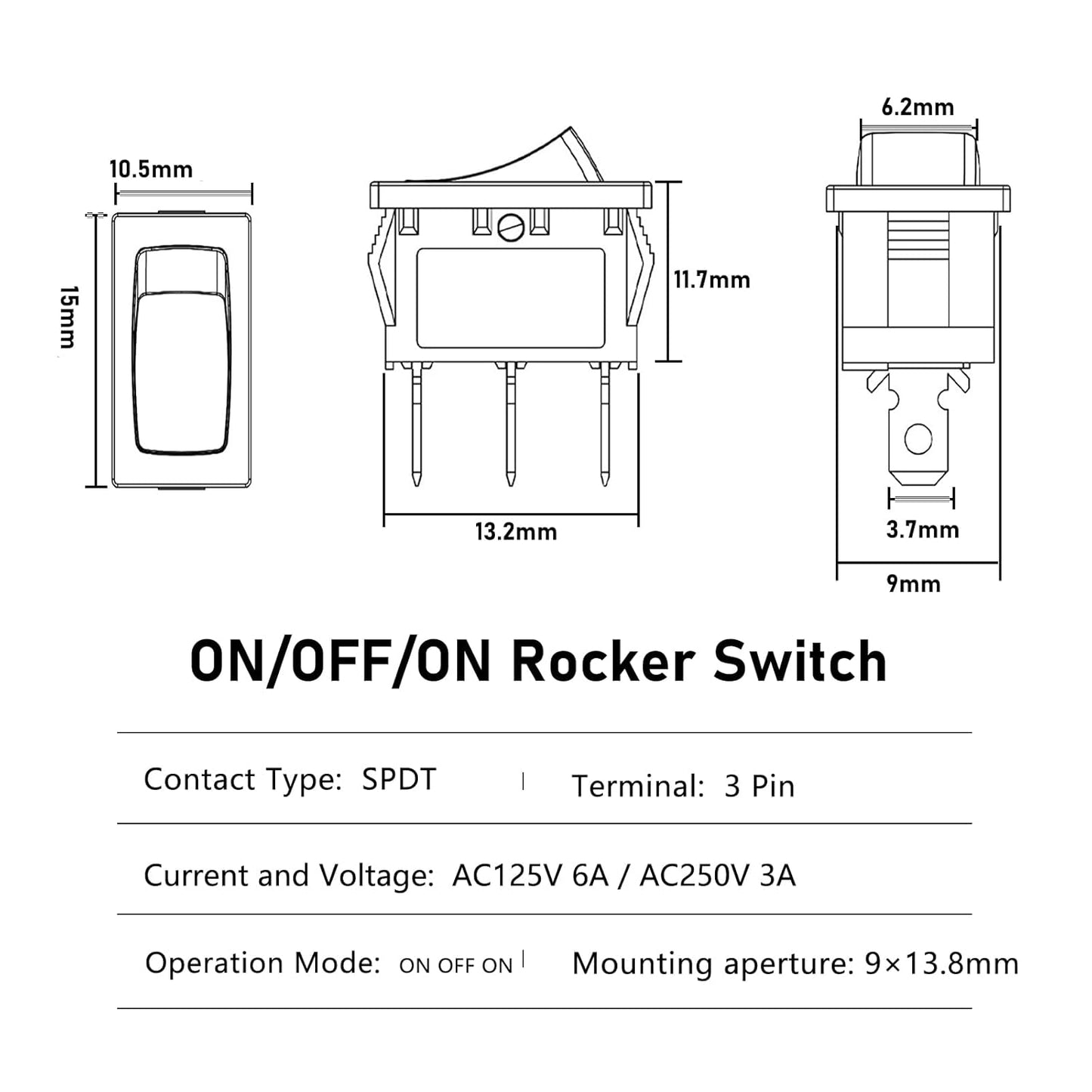 10.5mm

15mm

11.7mm

13.2mm

6.2mm

3.7mm

9mm

ON/OFF/ON Rocker Switch

Contact Type: SPDT | Terminal: 3 Pin

Current and Voltage: AC125V 6A / AC250V 3A

Operation Mode: ON OFF ON | Mounting aperture: 9×13.8mm