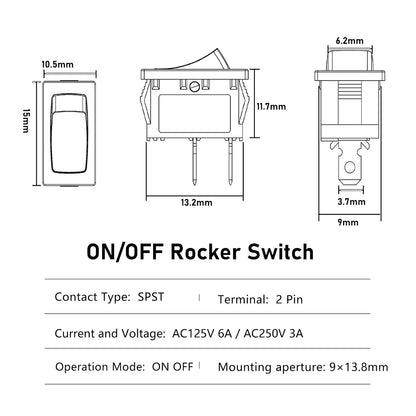 10.5mm

15mm

11.7mm

13.2mm

6.2mm

3.7mm

9mm

ON/OFF Rocker Switch

Contact Type: SPST | Terminal: 2 Pin

Current and Voltage: AC125V 6A / AC250V 3A

Operation Mode: ON OFF | Mounting aperture: 9×13.8mm