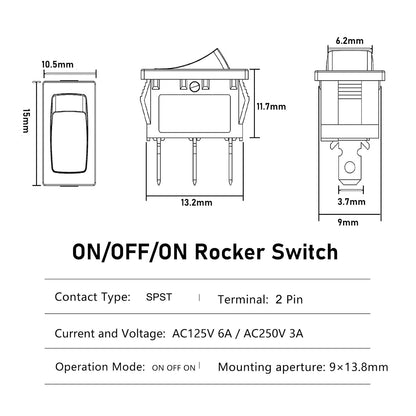 10.5mm

15mm

11.7mm

13.2mm

6.2mm

3.7mm

9mm

ON/OFF/ON Rocker Switch

Contact Type: SPST | Terminal: 2 Pin

Current and Voltage: AC125V 6A / AC250V 3A

Operation Mode: ON OFF ON | Mounting aperture: 9×13.8mm