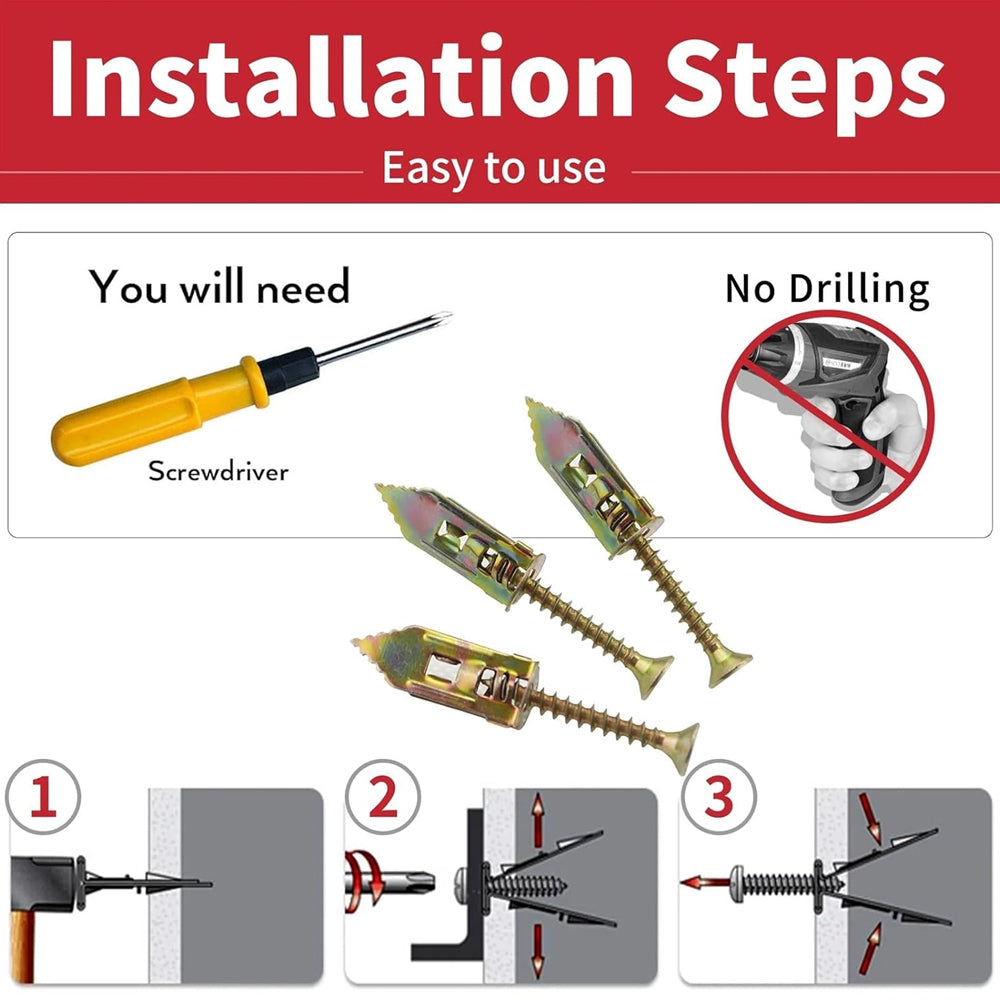 Installation Steps

Easy to use

You will need

Screwdriver

No Drilling

1

2

3