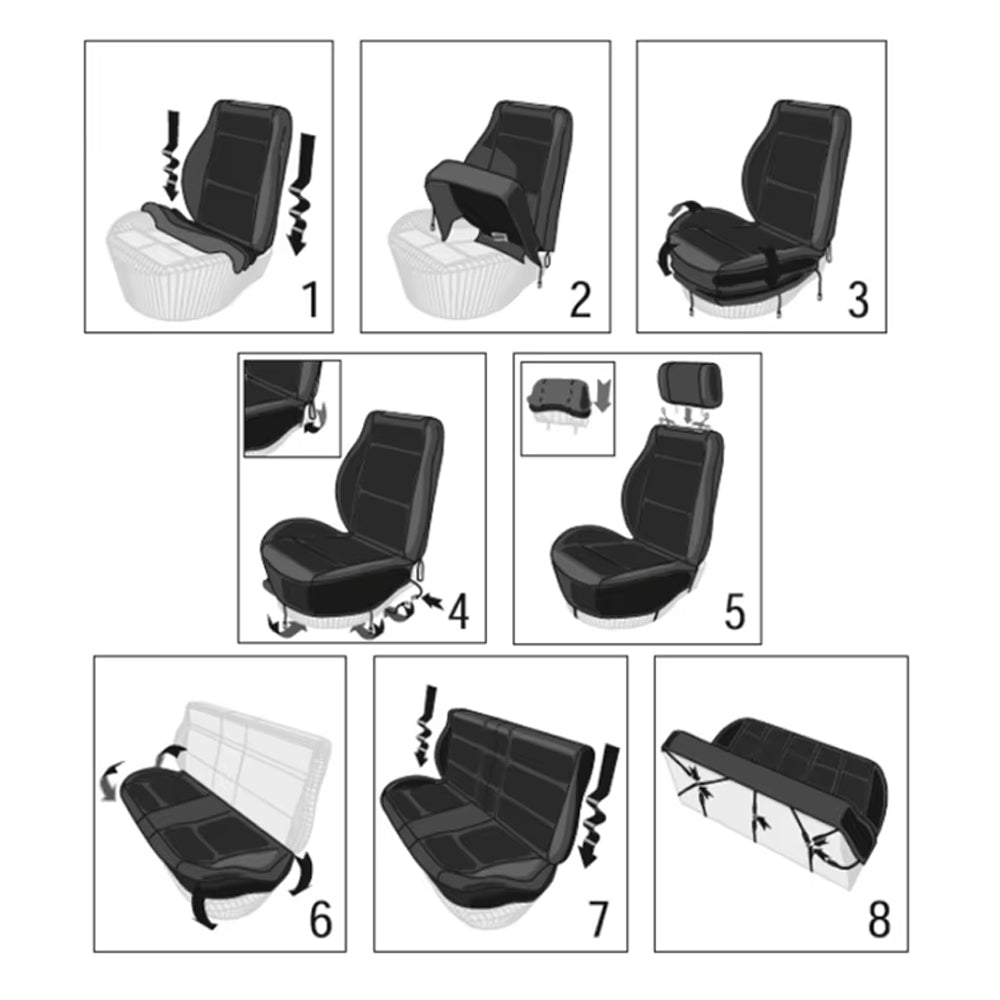 1

2

3

4

5

6

7

8