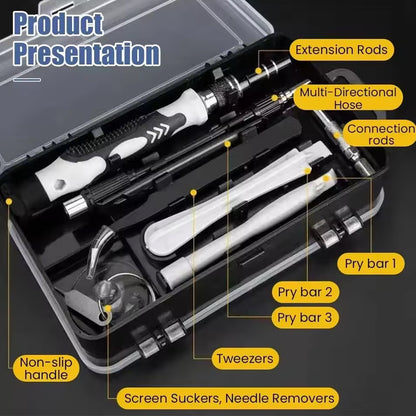 Product Presentation

Extension Rods

Multi-Directional Hose

Connection rods

Pry bar 1

Pry bar 2

Pry bar 3

Tweezers

Non-slip handle

Screen Suckers, Needle Removers