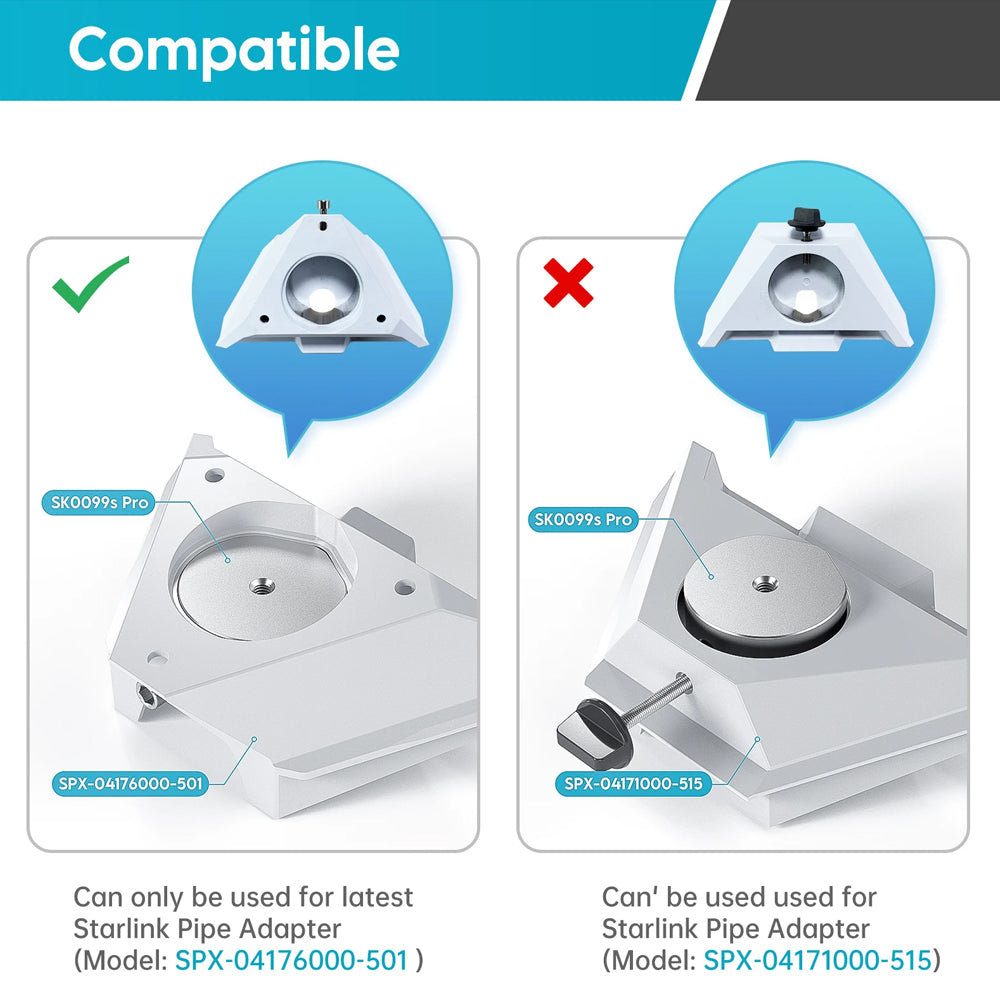 Compatible

SK0099s Pro

SPX-04176000-501

Can only be used for latest Starlink Pipe Adapter (Model: SPX-04176000-501 )

SK0099s Pro

SPX-04171000-515

Can' be used used for Starlink Pipe Adapter (Model: SPX-04171000-515)