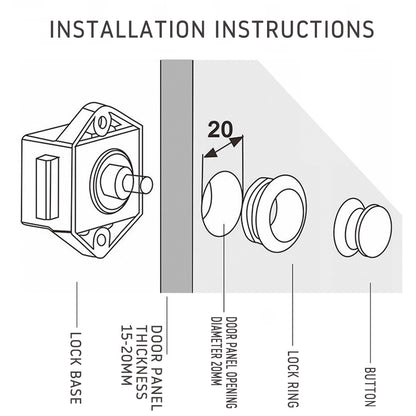 INSTALLATION INSTRUCTIONS

20

LOCK BASE

DOOR PANEL THICKNESS 15-20MM

DOOR PANEL OPENING DIAMETER 20MM

LOCK RING

BUTTON