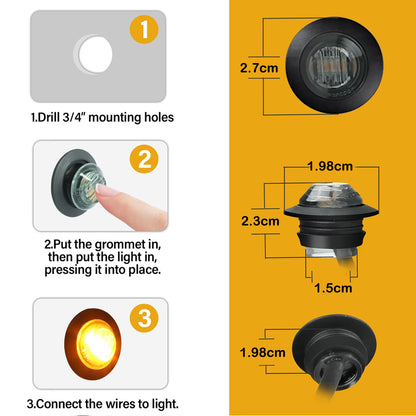 1

1.Drill 3/4" mounting holes

2

2.Put the grommet in, then put the light in, pressing it into place.

3

3.Connect the wires to light.

2.7cm

1.98cm

2.3cm

1.5cm

1.98cm