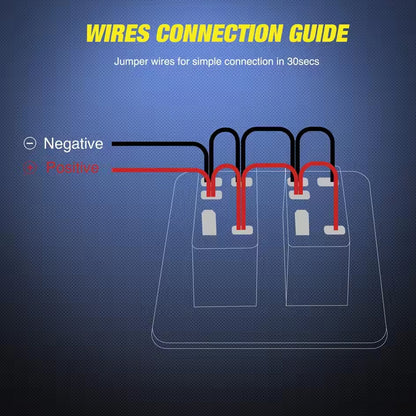 WIRES CONNECTION GUIDE

Jumper wires for simple connection in 30secs

⊖ Negative
⊕ Positive