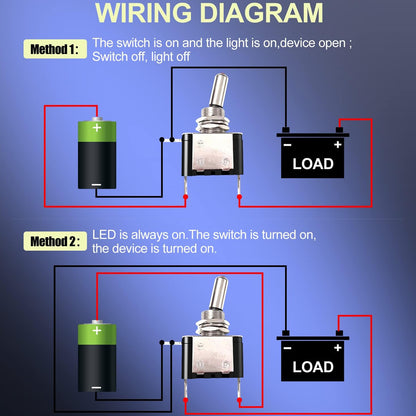 WIRING DIAGRAM

Method 1: The switch is on and the light is on,device open ; Switch off, light off

+
−
−
+
LOAD

Method 2: LED is always on.The switch is turned on, the device is turned on.

+
−
−
+
LOAD