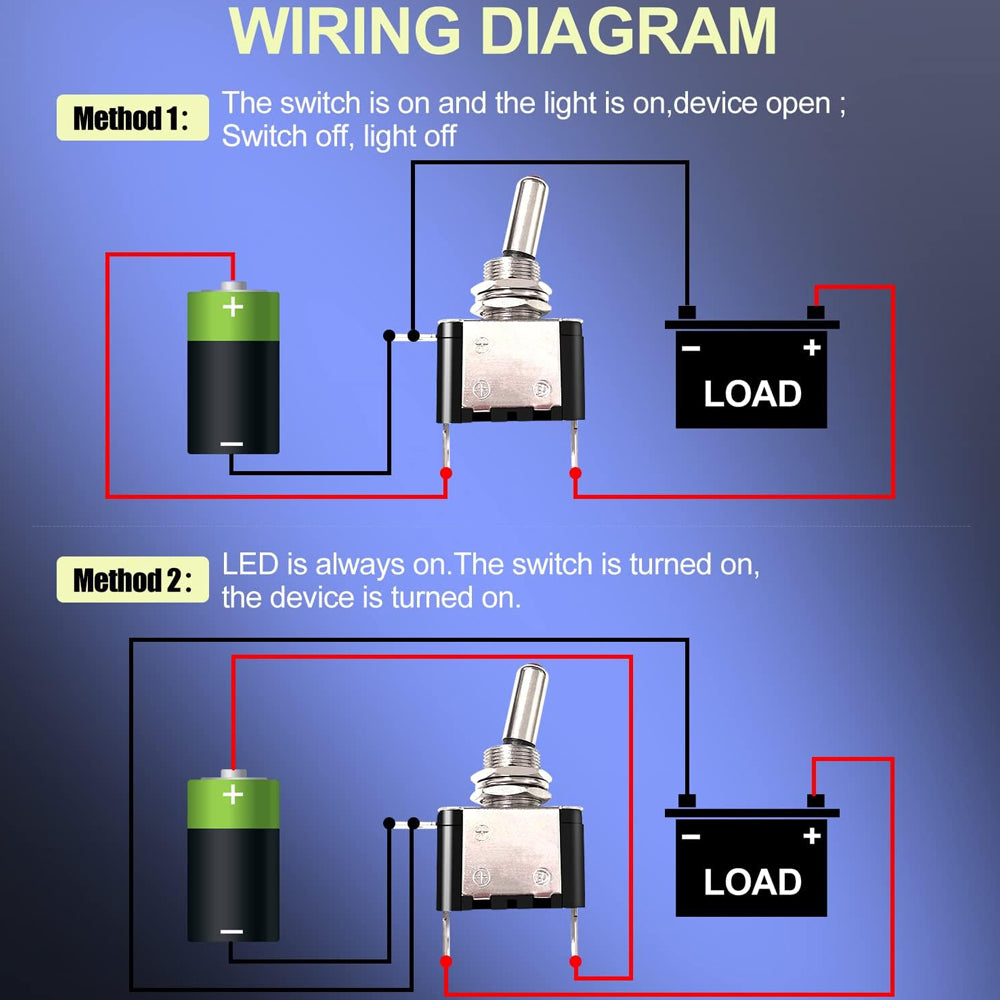 WIRING DIAGRAM

Method 1: The switch is on and the light is on,device open ; Switch off, light off

+

−

−

+

LOAD

Method 2: LED is always on.The switch is turned on, the device is turned on.

+

−

−

+

LOAD